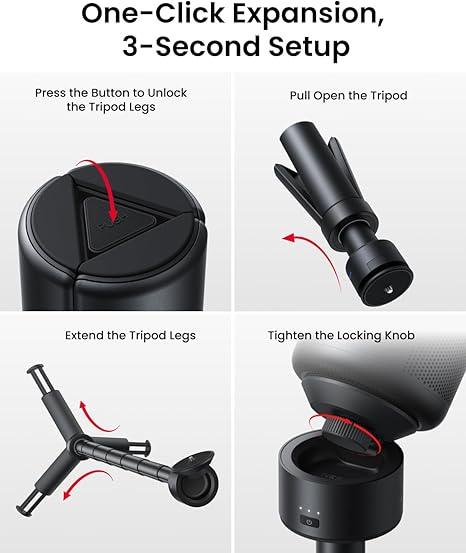 One-Click Expansion, 3-Second Setup

Press the Button to Unlock the Tripod Legs

Pull Open the Tripod

Extend the Tripod Legs

Tighten the Locking Knob